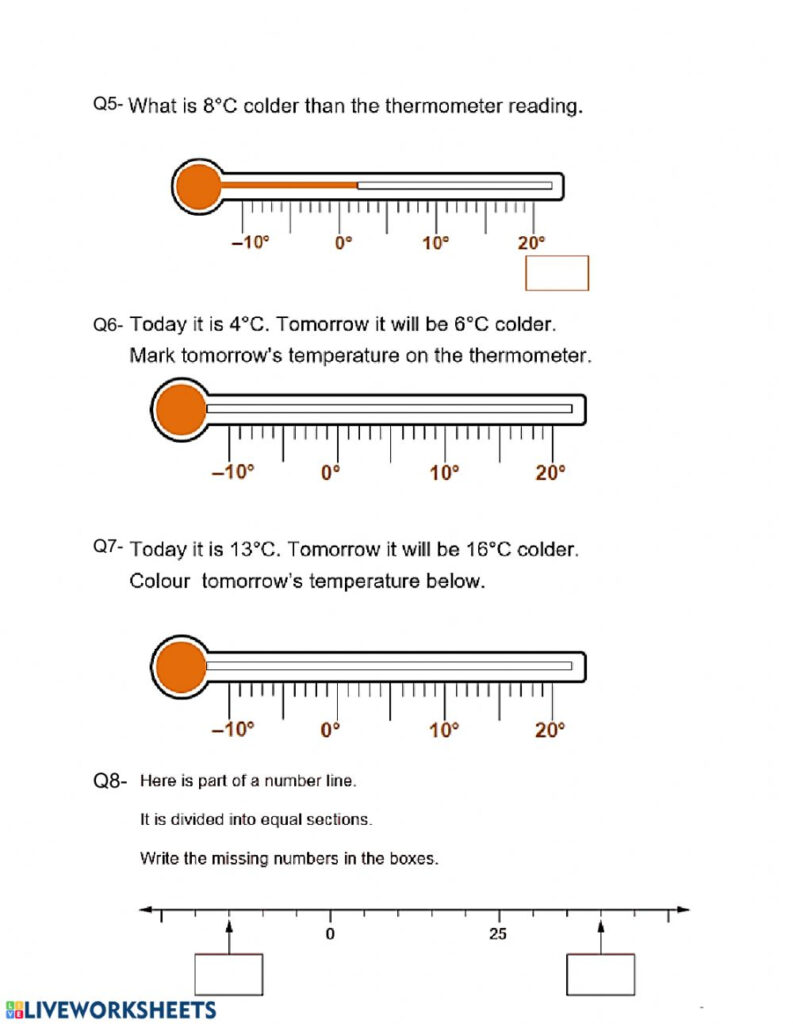 Q5- What is 8°C colder than the thermometer reading.

–10° 0° 10° 20°

Q6- Today it is 4°C. Tomorrow it will be 6°C colder.
Mark tomorrow's temperature on the thermometer.

–10° 0° 10° 20°

Q7- Today it is 13°C. Tomorrow it will be 16°C colder.
Colour tomorrow's temperature below.

–10° 0° 10° 20°

Q8- Here is part of a number line.

It is divided into equal sections.

Write the missing numbers in the boxes.

0 25

LIVEWORKSHEETS